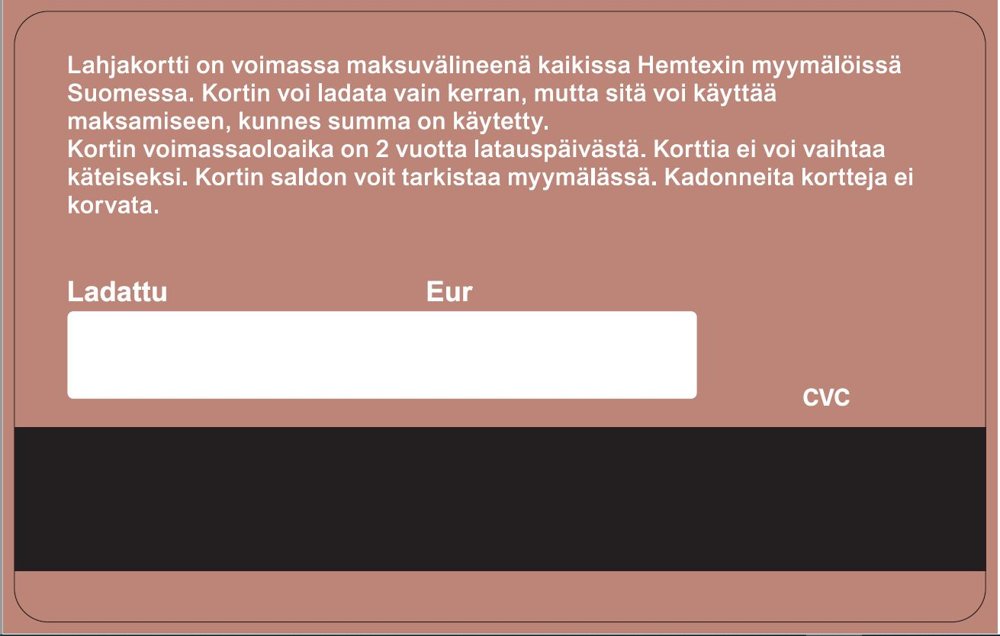 Lahjakortti on voimassa maksuvälineenä kaikissa Hemtexin myymälöissä Suomessa. Kortin voi ladata vain kerran, mutta sitä voi käyttää maksamiseen, kunnes summa on käytetty.
Kortin voimassaoloaika on 2 vuotta latauspäivästä. Korttia ei voi vaihtaa käteiseksi. Kortin saldon voit tarkistaa myymälässä. Kadonneita kortteja ei korvata.

Ladattu

Eur

CVC